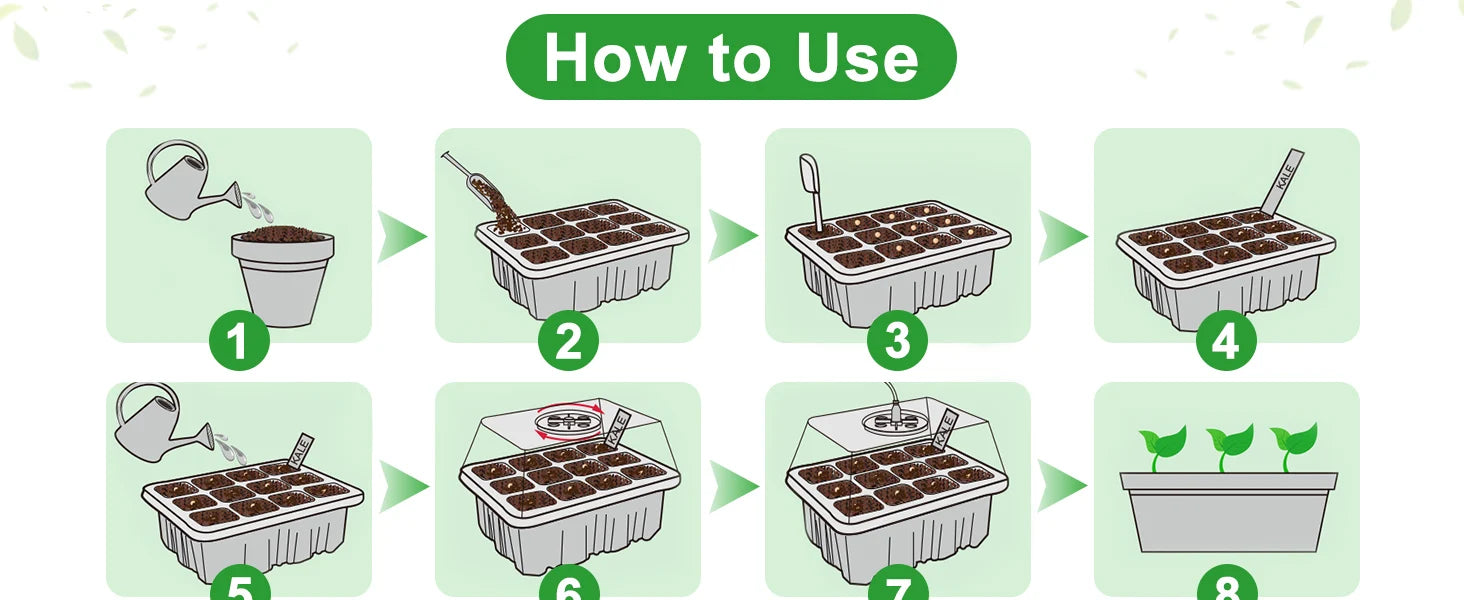 How to Use

1

2

3

KALE

4

KALE

5

KALE

6

KALE

7

8