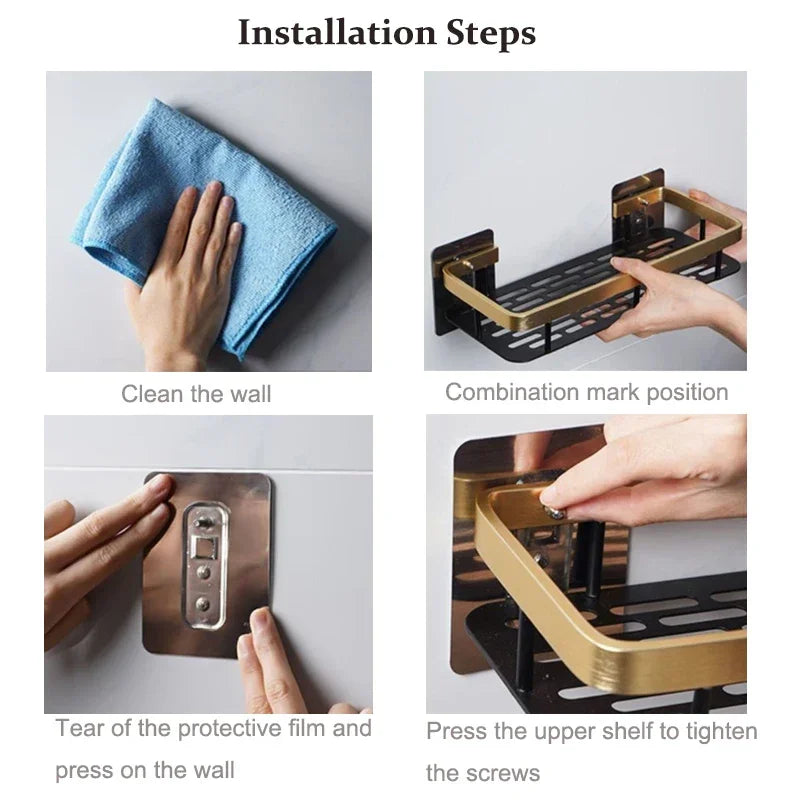 Installation Steps

Clean the wall

Combination mark position

Tear of the protective film and press on the wall

Press the upper shelf to tighten the screws