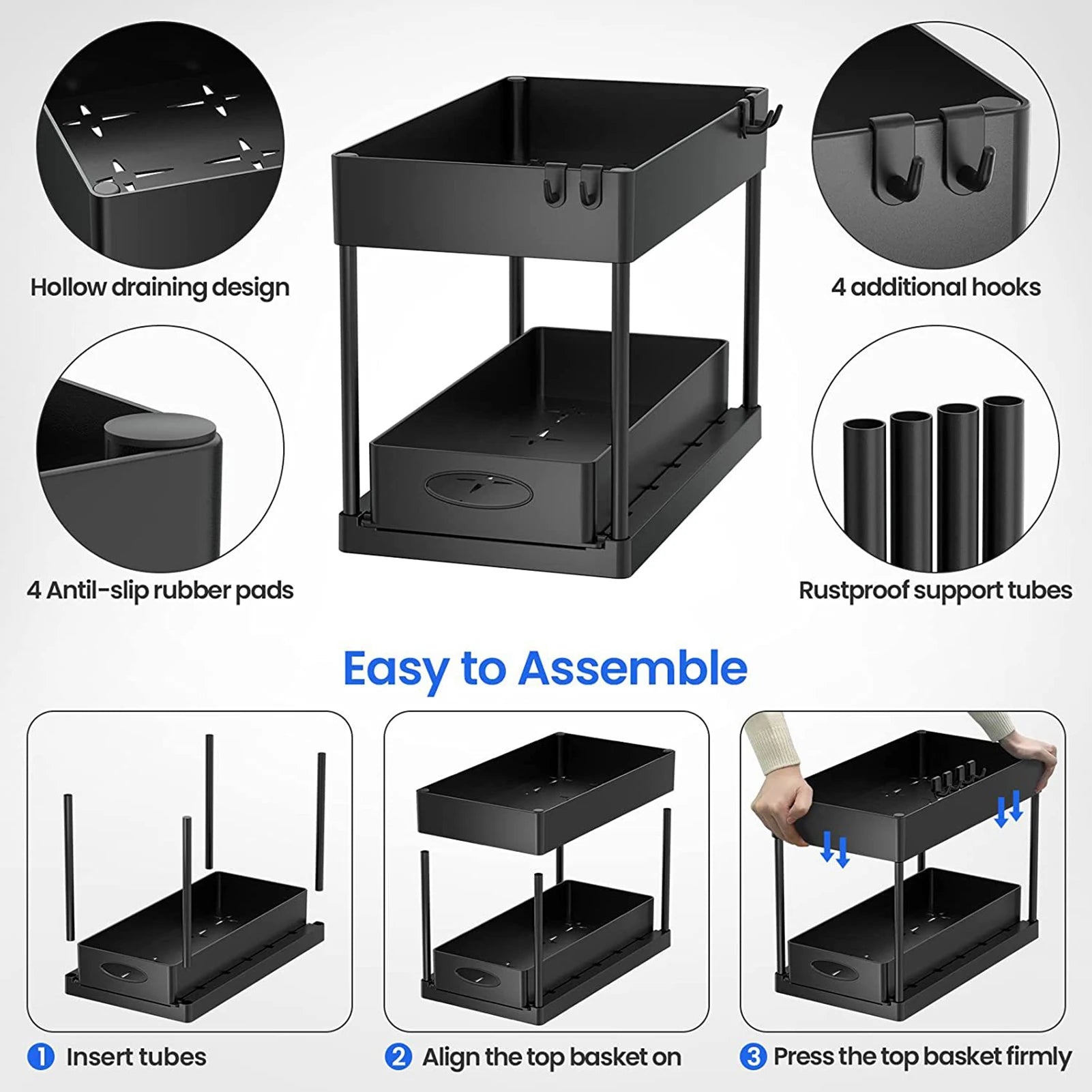 Hollow draining design

4 additional hooks

4 Antil-slip rubber pads

Rustproof support tubes

Easy to Assemble

1 Insert tubes

2 Align the top basket on

3 Press the top basket firmly