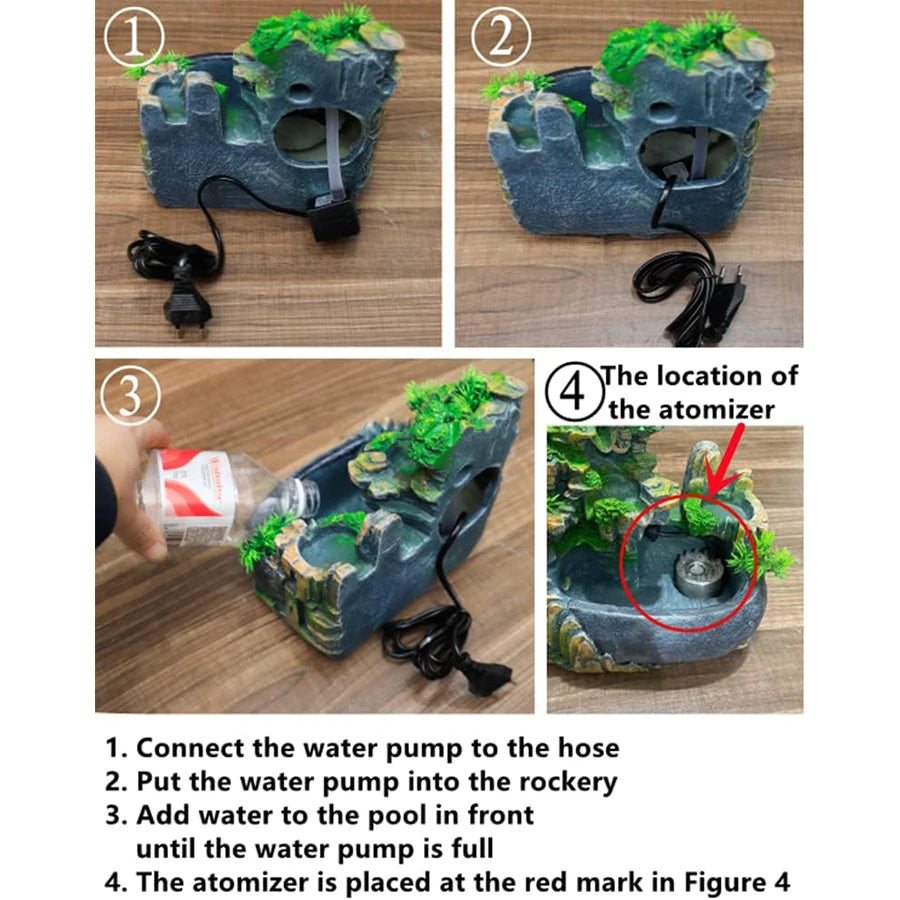 ①

②

③

④ The location of the atomizer

1. Connect the water pump to the hose
2. Put the water pump into the rockery
3. Add water to the pool in front until the water pump is full
4. The atomizer is placed at the red mark in Figure 4